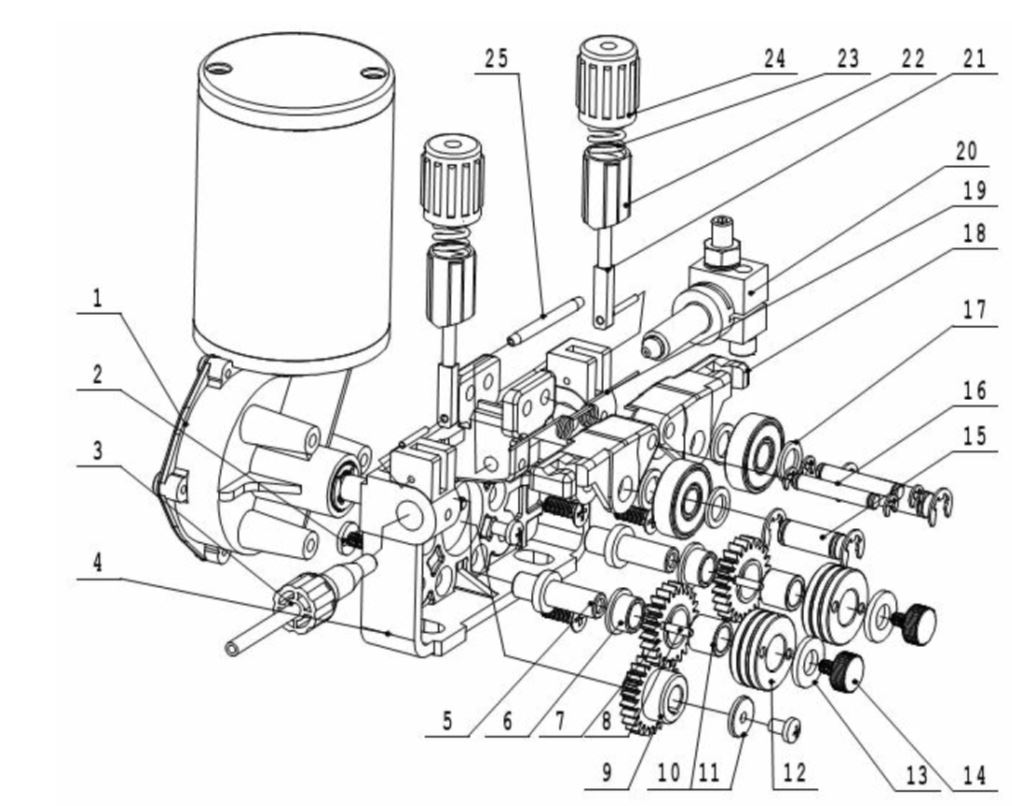 25
24
23
22
21
20
19
18
17
16
15
1
2
3
4
5
6
7
8
9
10
11
12
13
14