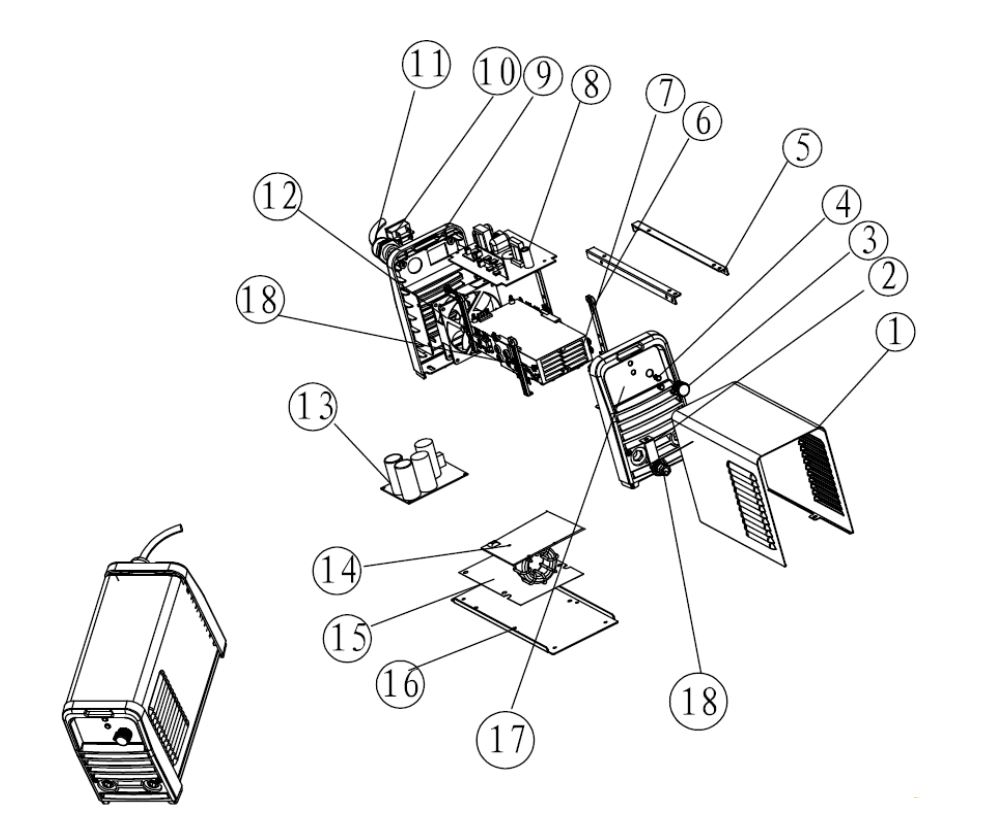 11
10
9
8
7
6
5
4
3
2
1
12
18
13
14
15
16
17
18