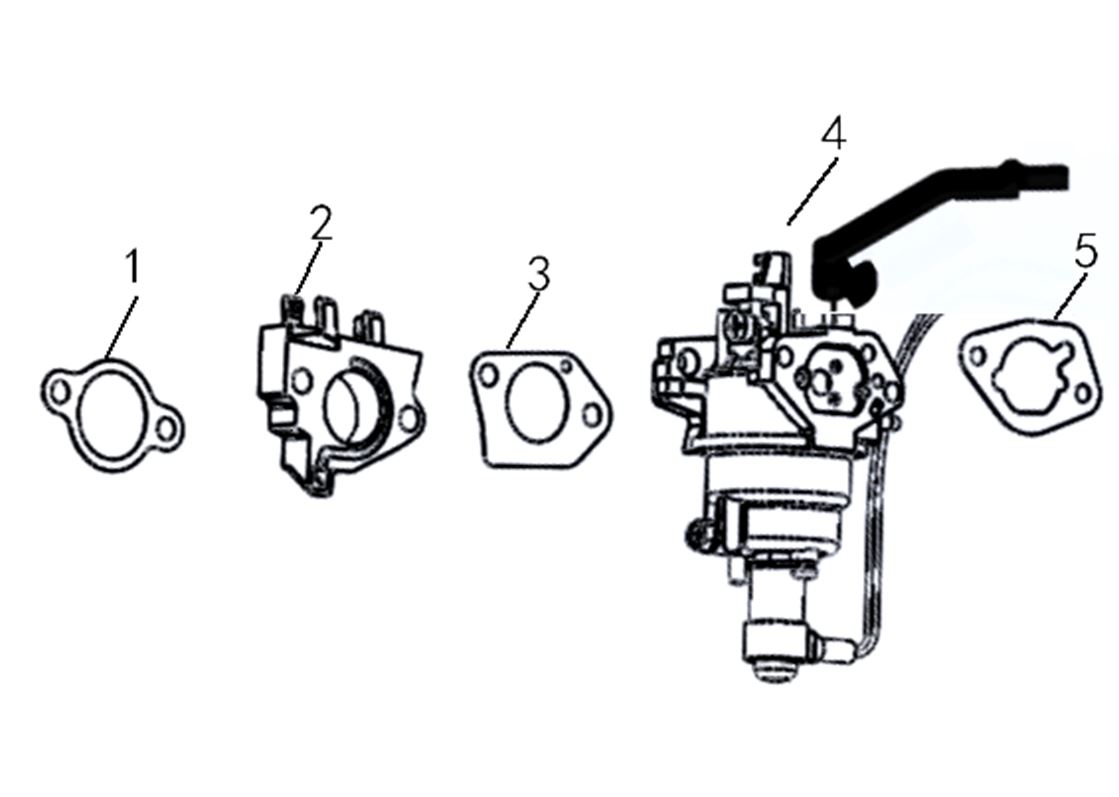 1
2
3
4
5