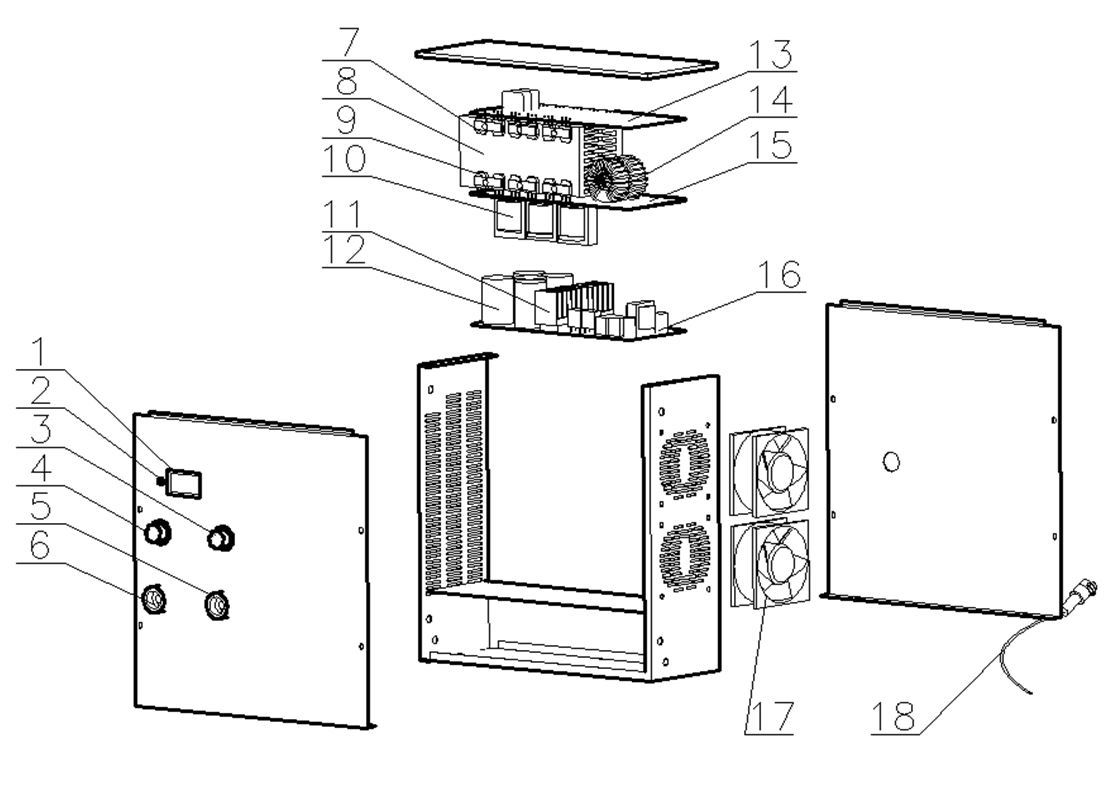 7
8
9
10
11
12
13
14
15
16
1
2
3
4
5
6
17
18