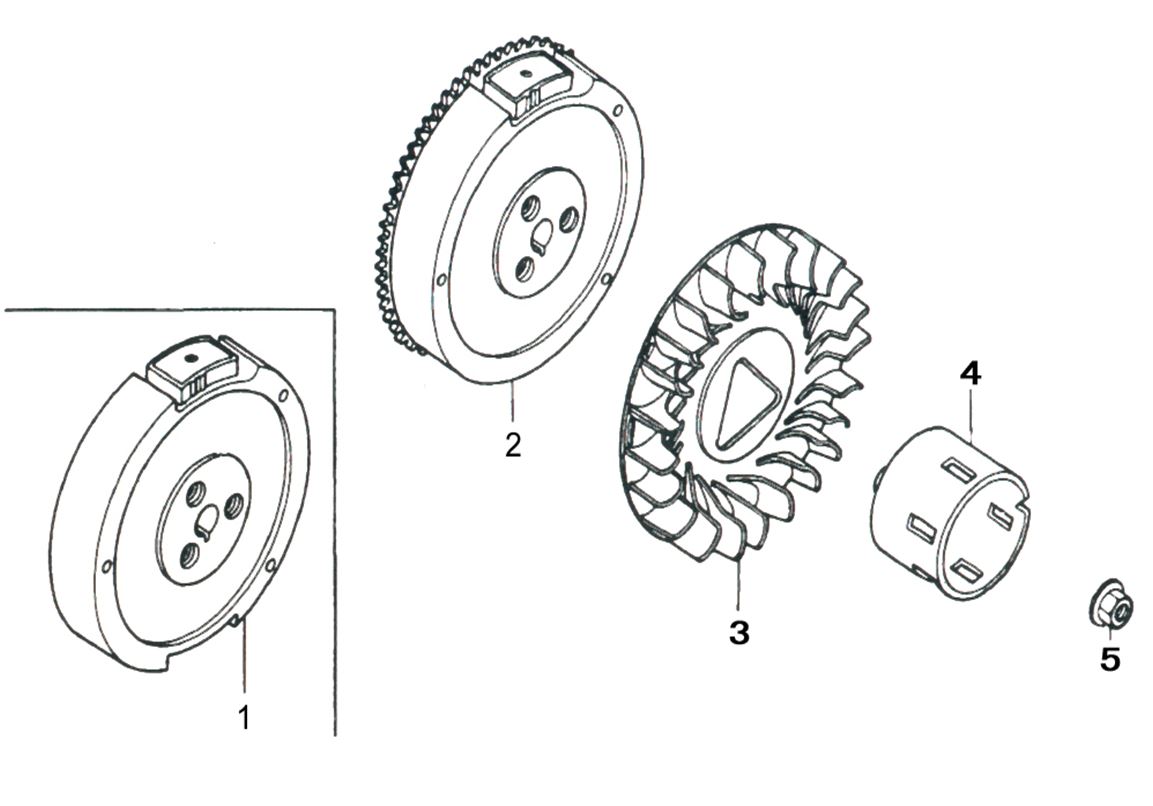 4
2
3
5
1