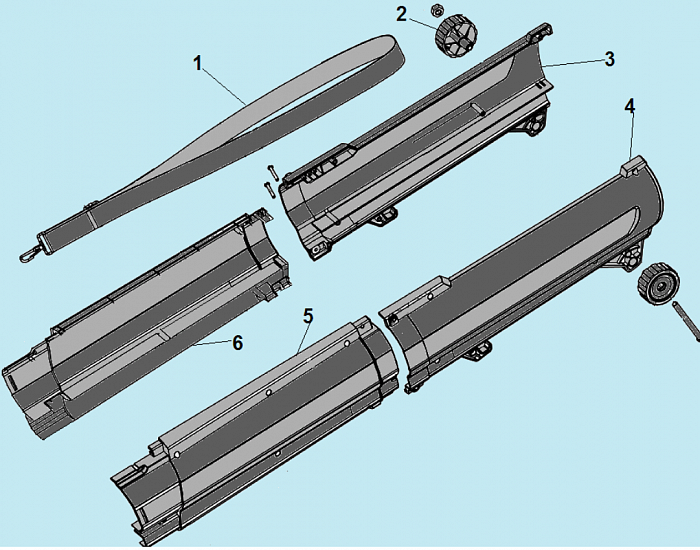 1
2
3
4
5
6