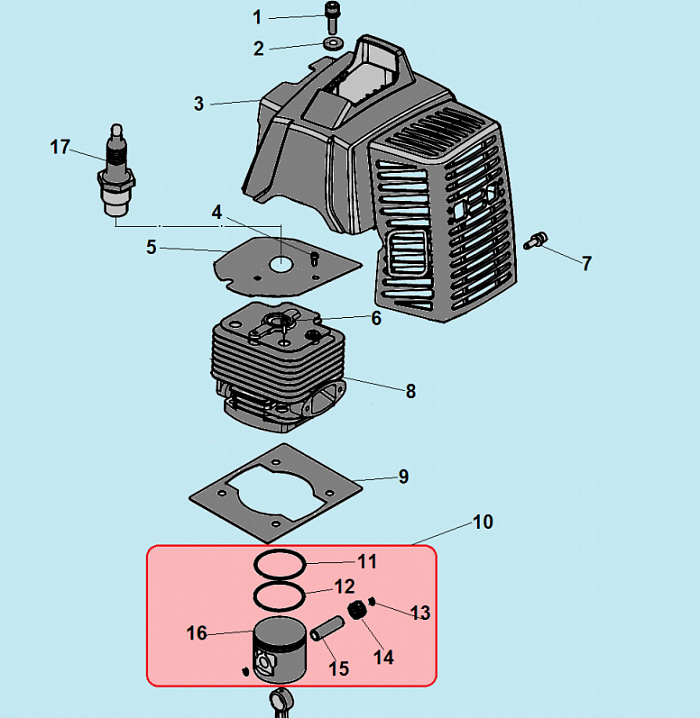 1
2
3
17
4
5
7
6
8
9
10
11
12
13
16
14
15