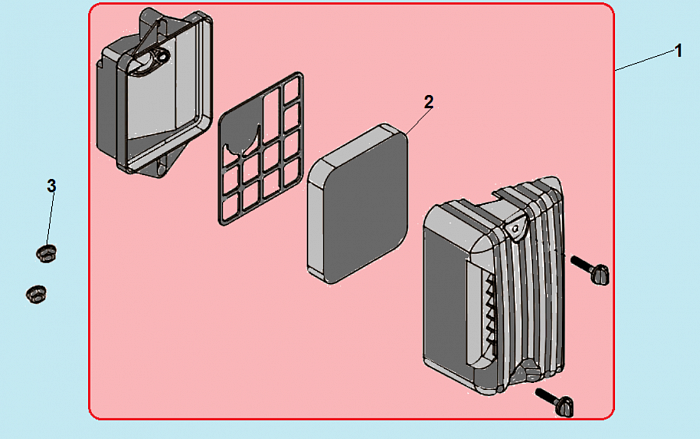 1

2

3