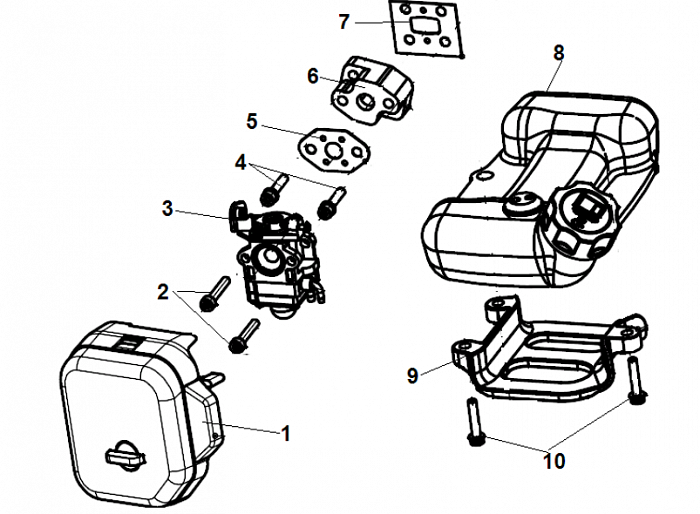 7
8
6
5
4
3
2
9
1
10